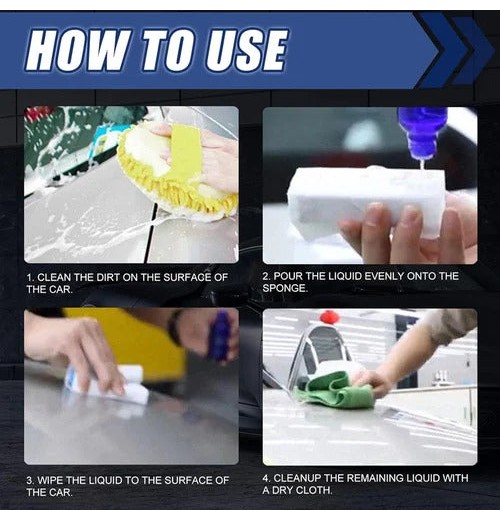 HOW TO USE

1. CLEAN THE DIRT ON THE SURFACE OF THE CAR.

2. POUR THE LIQUID EVENLY ONTO THE SPONGE.

3. WIPE THE LIQUID TO THE SURFACE OF THE CAR.

4. CLEANUP THE REMAINING LIQUID WITH A DRY CLOTH.